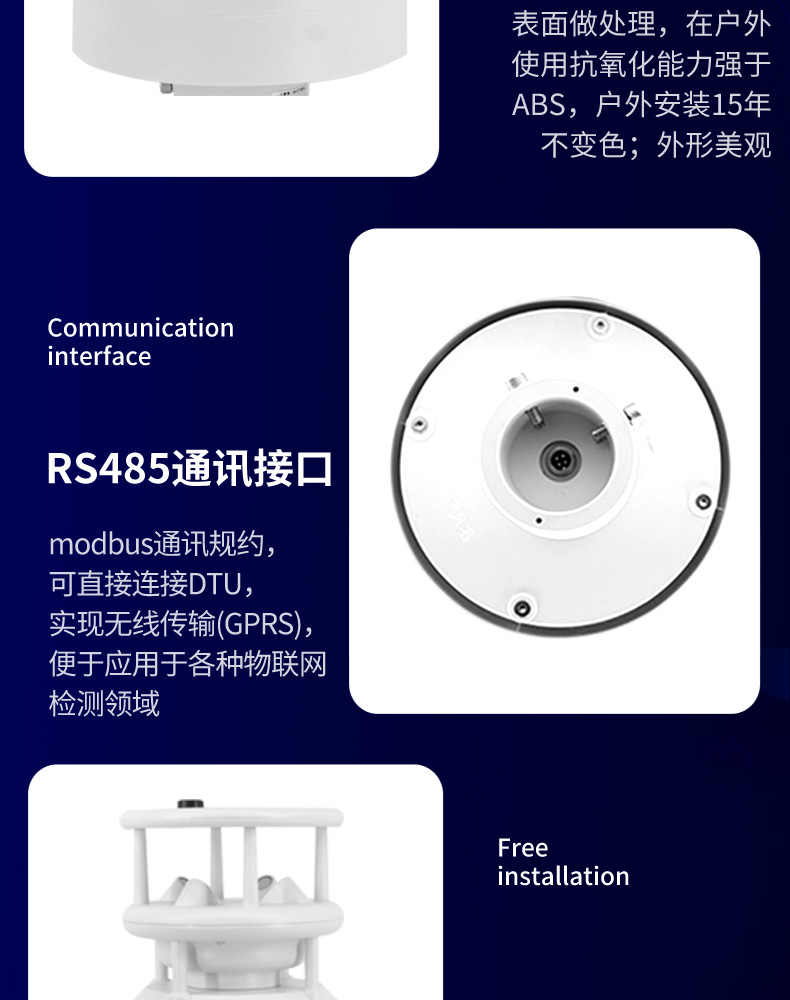 表面做处理，在户外使用抗氧化能力强于ABS，户外安装15年不变色；外形美观

Communication interface

RS485通讯接口

modbus通讯规约，可直接连接DTU，实现无线传输(GPRS)，便于应用于各种物联网检测领域

Free installation